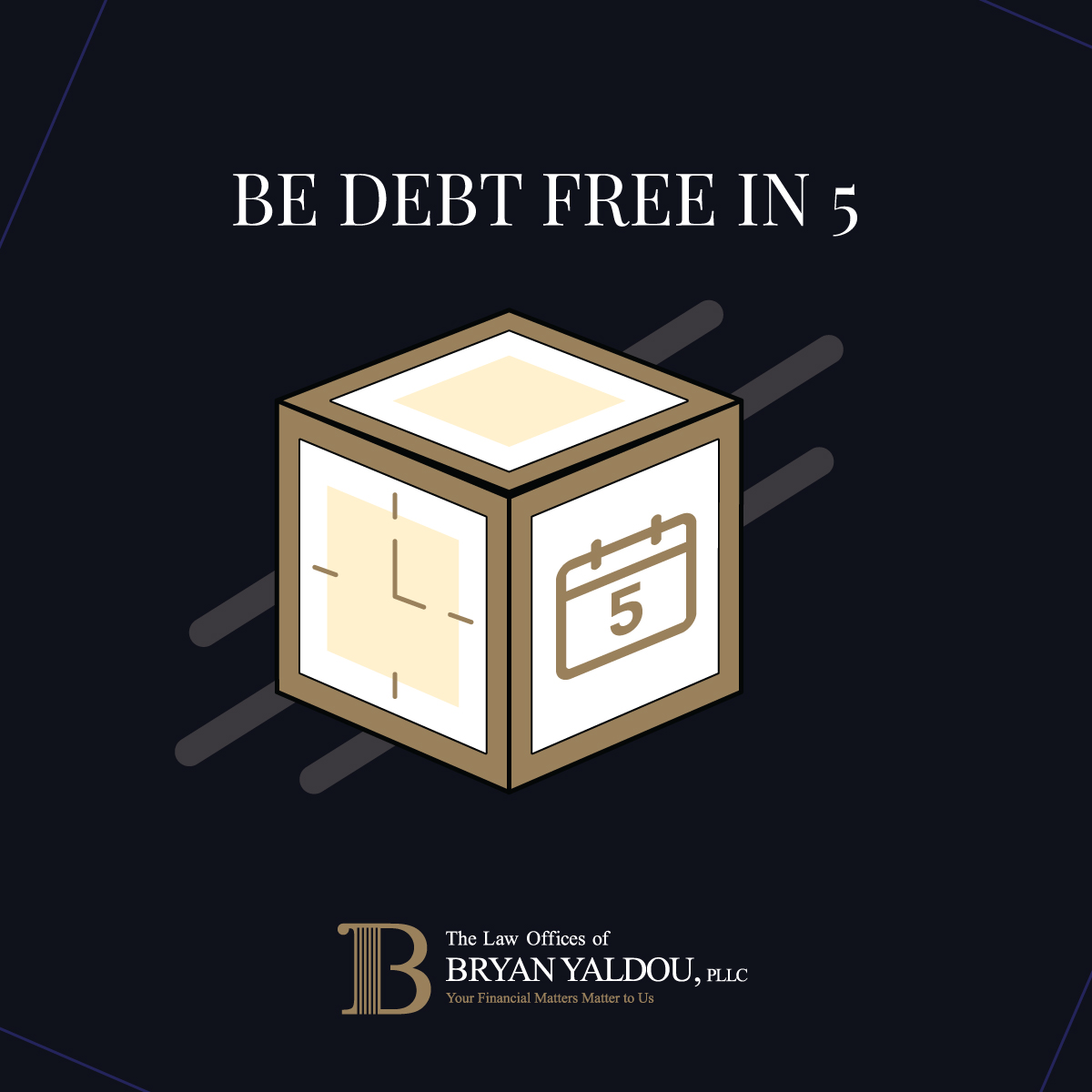 BE DEBT FREE IN 5

5

B

The Law Offices of
BRYAN YALDOU, PLLC
Your Financial Matters Matter to Us