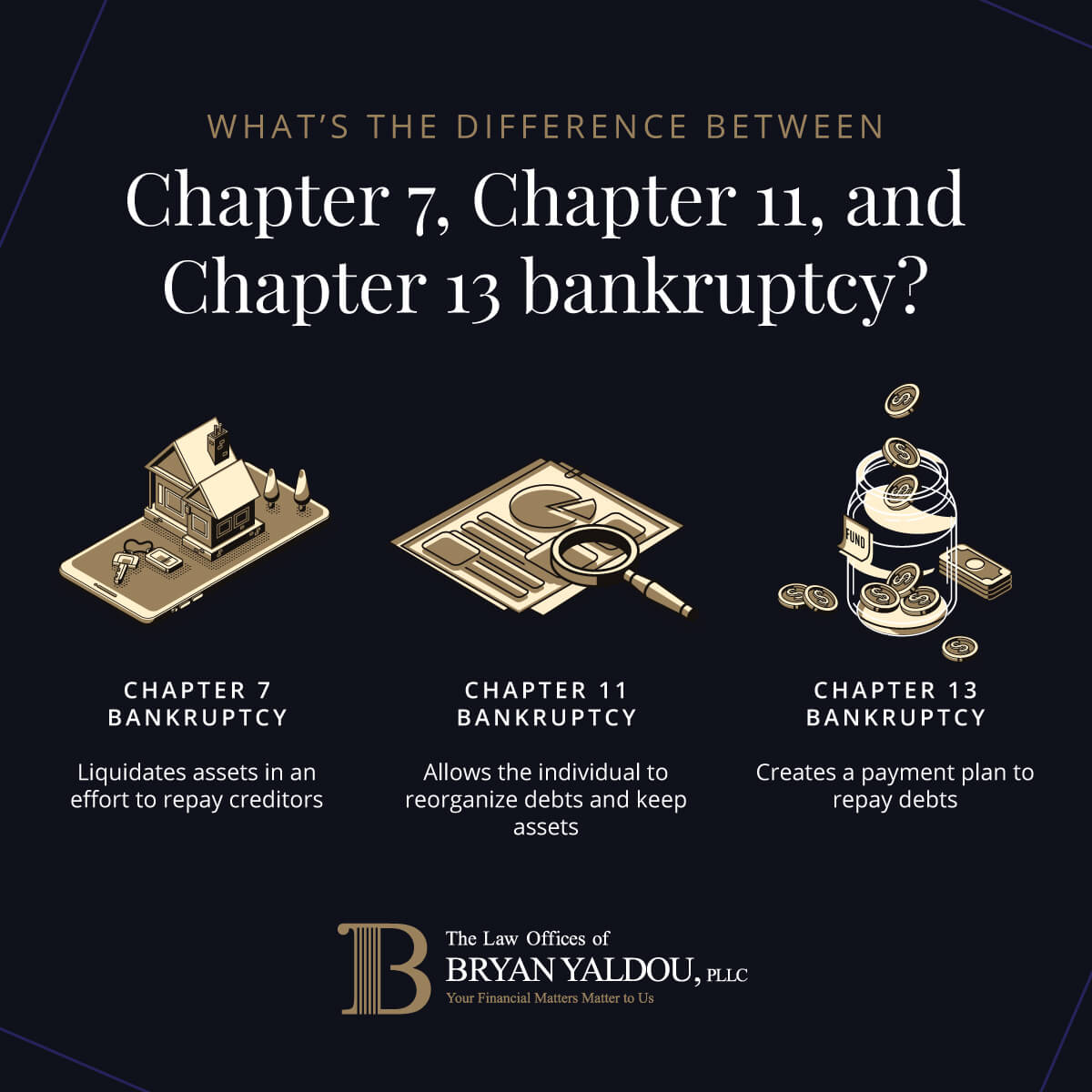 WHAT'S THE DIFFERENCE BETWEEN

Chapter 7, Chapter 11, and Chapter 13 bankruptcy?

FUND

CHAPTER 7 BANKRUPTCY

Liquidates assets in an effort to repay creditors

CHAPTER 11 BANKRUPTCY

Allows the individual to reorganize debts and keep assets

CHAPTER 13 BANKRUPTCY

Creates a payment plan to repay debts

B

The Law Offices of
BRYAN YALDOU, PLLC
Your Financial Matters Matter to Us